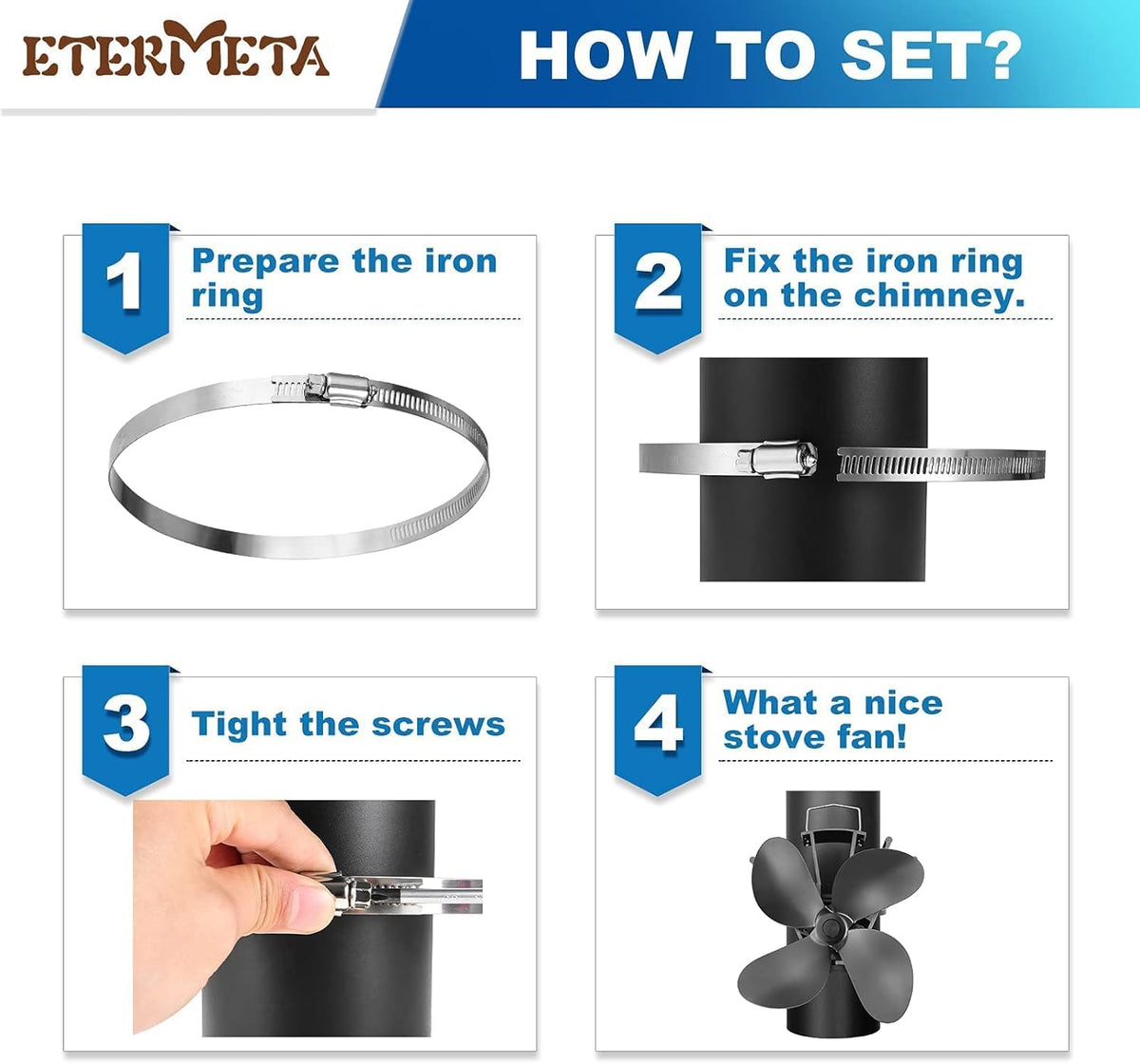 ETERMETA

HOW TO SET?

1 Prepare the iron ring

2 Fix the iron ring on the chimney.

3 Tight the screws

4 What a nice stove fan!