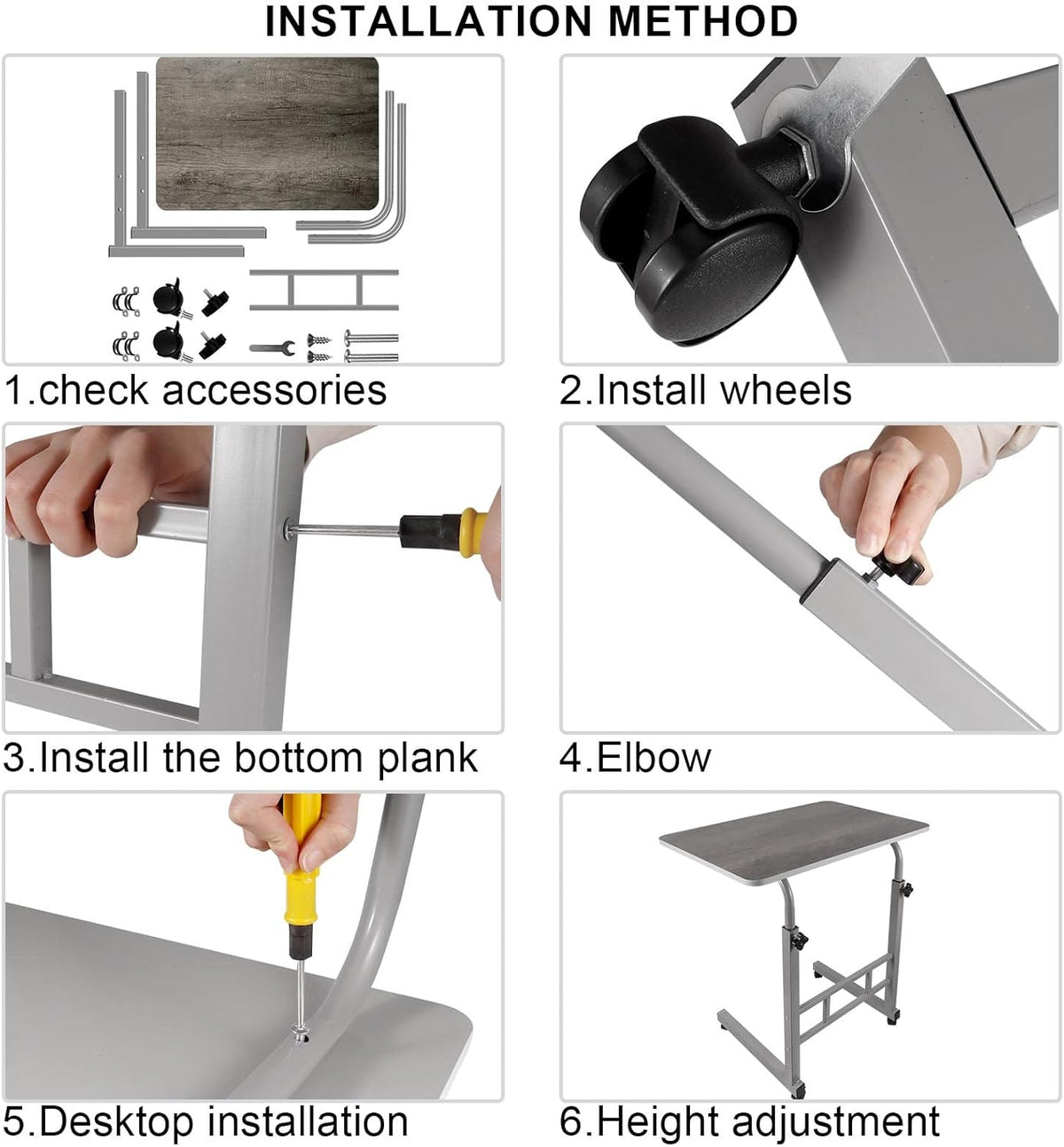 INSTALLATION METHOD

1.check accessories

2.Install wheels

3.Install the bottom plank

4.Elbow

5.Desktop installation

6.Height adjustment